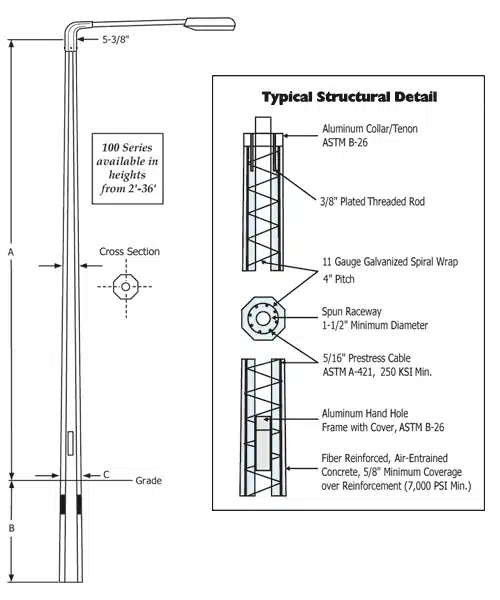 5-3/8"

100 Series available in heights from 2'-36'

A

Cross Section

C

Grade

B

Typical Structural Detail

Aluminum Collar/Tenon ASTM B-26

3/8" Plated Threaded Rod

11 Gauge Galvanized Spiral Wrap 4" Pitch

Spun Raceway 1-1/2" Minimum Diameter

5/16" Prestress Cable ASTM A-421, 250 KSI Min.

Aluminum Hand Hole Frame with Cover, ASTM B-26

Fiber Reinforced, Air-Entrained Concrete, 5/8" Minimum Coverage over Reinforcement (7,000 PSI Min.)