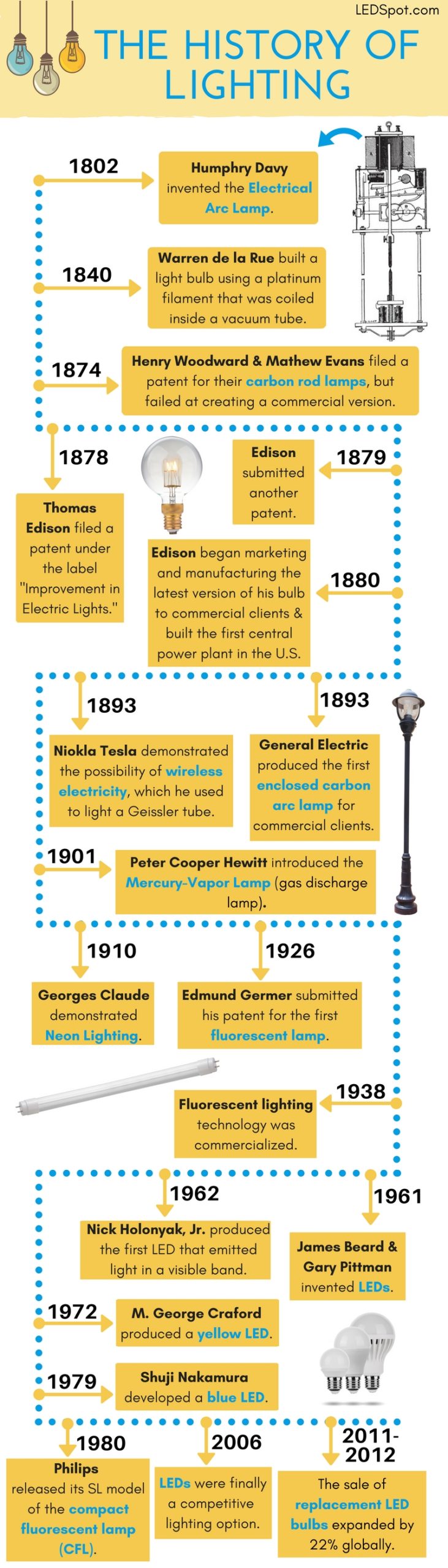 LEDSpot.com

THE HISTORY OF LIGHTING

1802
Humphry Davy invented the Electrical Arc Lamp.

1840
Warren de la Rue built a light bulb using a platinum filament that was coiled inside a vacuum tube.

1874
Henry Woodward & Mathew Evans filed a patent for their carbon rod lamps, but failed at creating a commercial version.

1878
Thomas Edison filed a patent under the label "Improvement in Electric Lights."

1879
Edison submitted another patent.

1880
Edison began marketing and manufacturing the latest version of his bulb to commercial clients & built the first central power plant in the U.S.

1893
Niokla Tesla demonstrated the possibility of wireless electricity, which he used to light a Geissler tube.

1893
General Electric produced the first enclosed carbon arc lamp for commercial clients.

1901
Peter Cooper Hewitt introduced the Mercury-Vapor Lamp (gas discharge lamp).

1910
Georges Claude demonstrated Neon Lighting.

1926
Edmund Germer submitted his patent for the first fluorescent lamp.

1938
Fluorescent lighting technology was commercialized.

1962
Nick Holonyak, Jr. produced the first LED that emitted light in a visible band.

1961
James Beard & Gary Pittman invented LEDs.

1972
M. George Craford produced a yellow LED.

1979
Shuji Nakamura developed a blue LED.

1980
Philips released its SL model of the compact fluorescent lamp (CFL).

2006
LEDs were finally a competitive lighting option.

2011-2012
The sale of replacement LED bulbs expanded by 22% globally.